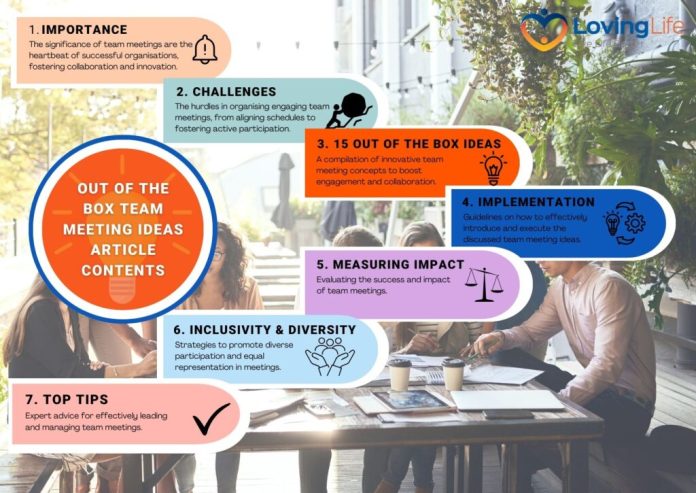 Loving Life

1. IMPORTANCE
The significance of team meetings are the heartbeat of successful organisations, fostering collaboration and innovation.

2. CHALLENGES
The hurdles in organising engaging team meetings, from aligning schedules to fostering active participation.

3. 15 OUT OF THE BOX IDEAS
A compilation of innovative team meeting concepts to boost engagement and collaboration.

OUT OF THE BOX TEAM MEETING IDEAS ARTICLE CONTENTS

4. IMPLEMENTATION
Guidelines on how to effectively introduce and execute the discussed team meeting ideas.

5. MEASURING IMPACT
Evaluating the success and impact of team meetings.

6. INCLUSIVITY & DIVERSITY
Strategies to promote diverse participation and equal representation in meetings.

7. TOP TIPS
Expert advice for effectively leading and managing team meetings.